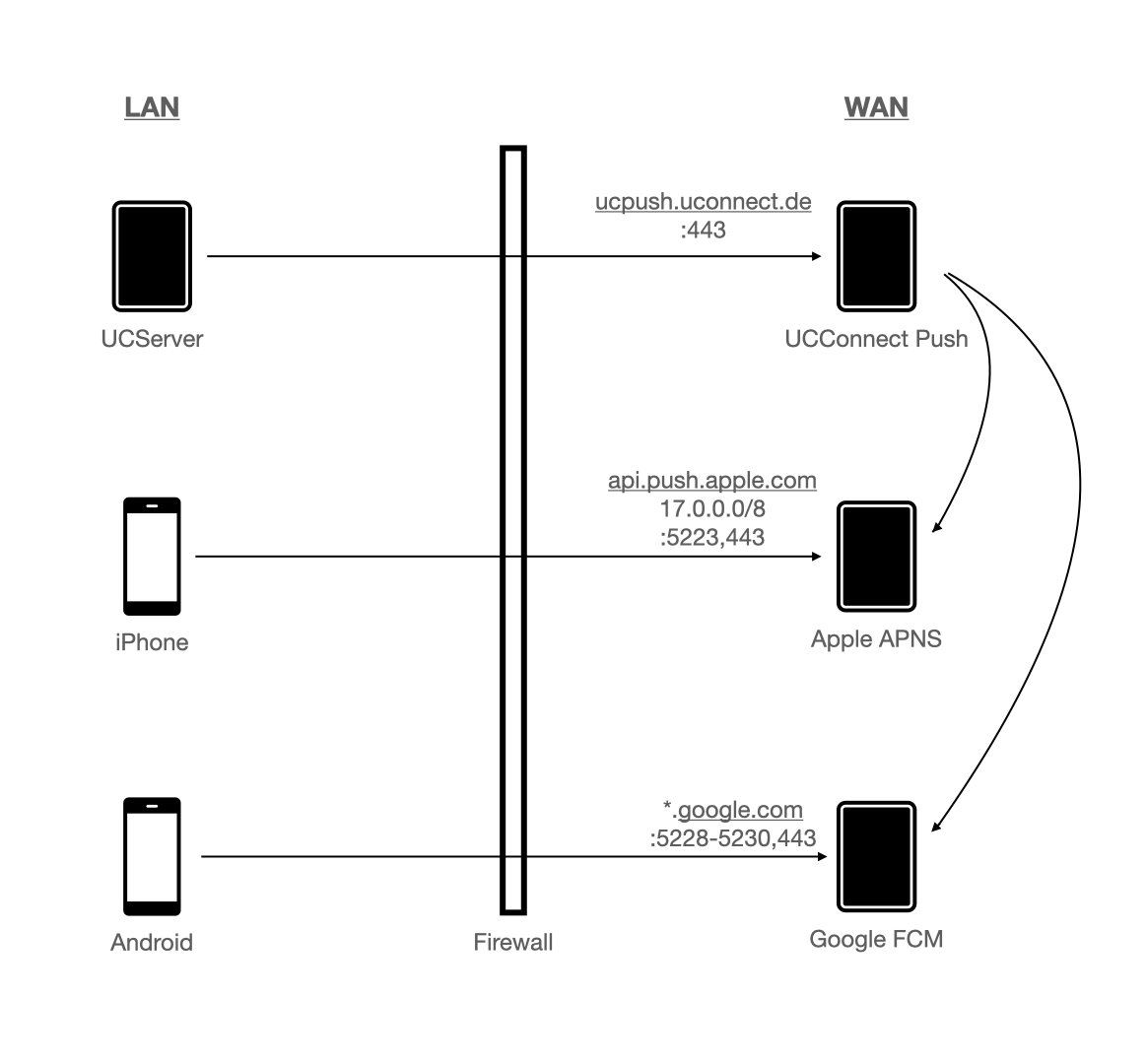 LAN

WAN

ucpush.uconnect.de
:443

UCServer

UCConnect Push

api.push.apple.com
17.0.0.0/8
:5223,443

iPhone

Apple APNS

*.google.com
:5228-5230,443

Android

Firewall

Google FCM